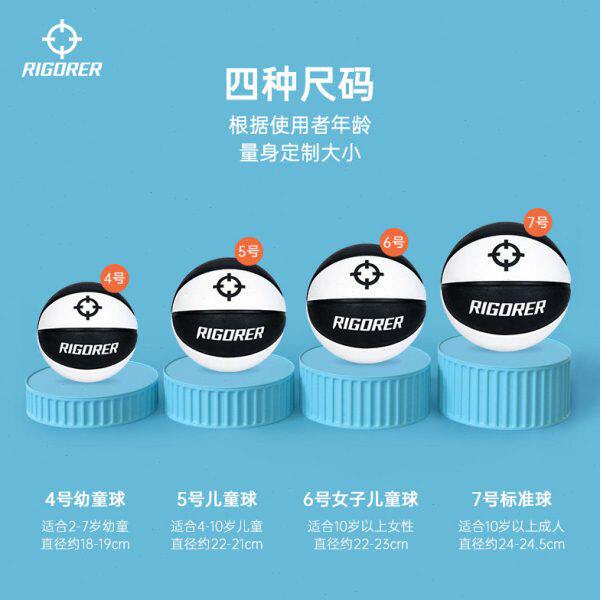 RIGORER

四种尺码

根据使用者年龄
量身定制大小

4号

RIGORER

5号

RIGORER

6号

RIGORER

7号

RIGORER

4号幼童球
适合2-7岁幼童
直径约18-19cm

5号儿童球
适合4-10岁儿童
直径约22-21cm

6号女子儿童球
适合10岁以上女性
直径约22-23cm

7号标准球
适合10岁以上成人
直径约24-24.5cm