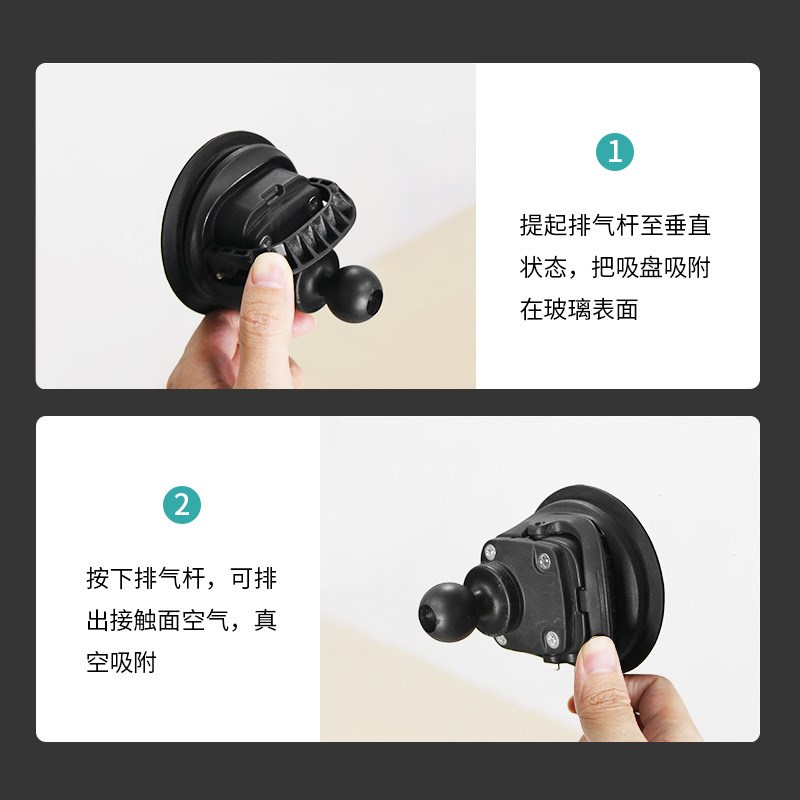 1

提起排气杆至垂直状态，把吸盘吸附在玻璃表面

2

按下排气杆，可排出接触面空气，真空吸附