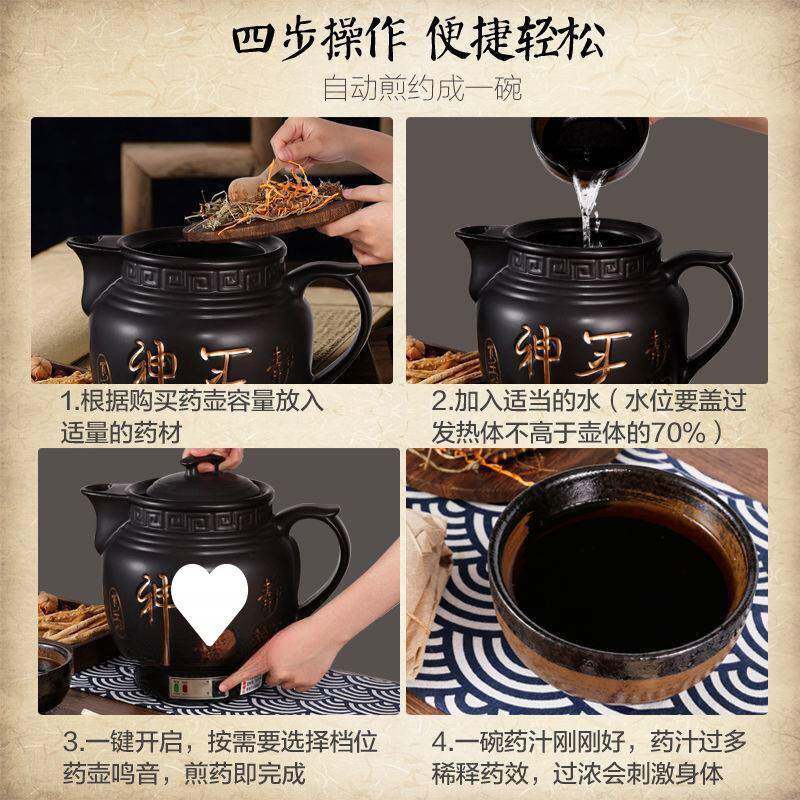 四步操作 便捷轻松

自动煎约成一碗

神王

1.根据购买药壶容量放入适量的药材

神王

2.加入适当的水（水位要盖过发热体不高于壶体的70%）

神

3.一键开启，按需要选择档位药壶鸣音，煎药即完成

4.一碗药汁刚刚好，药汁过多稀释药效，过浓会刺激身体