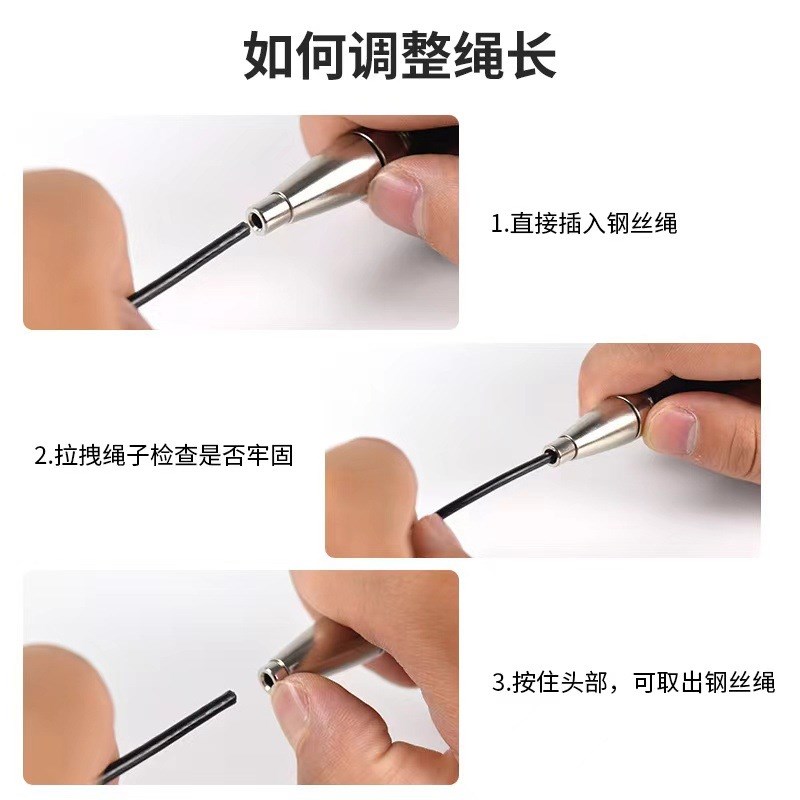 如何调整绳长

1.直接插入钢丝绳

2.拉拽绳子检查是否牢固

3.按住头部，可取出钢丝绳