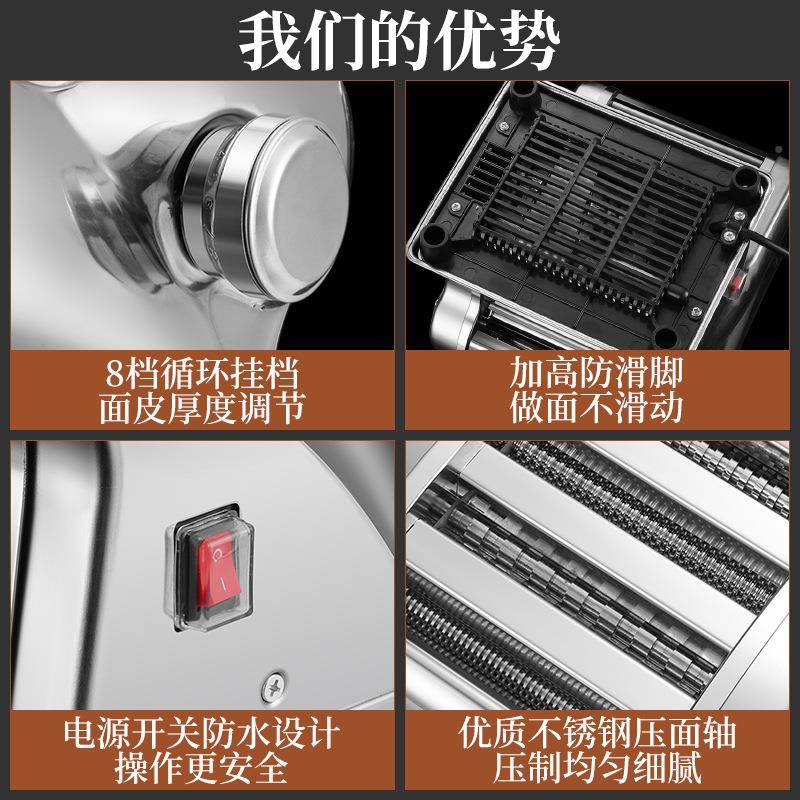 我们的优势

8档循环挂档
面皮厚度调节

加高防滑脚
做面不滑动

电源开关防水设计
操作更安全

优质不锈钢压面轴
压制均匀细腻