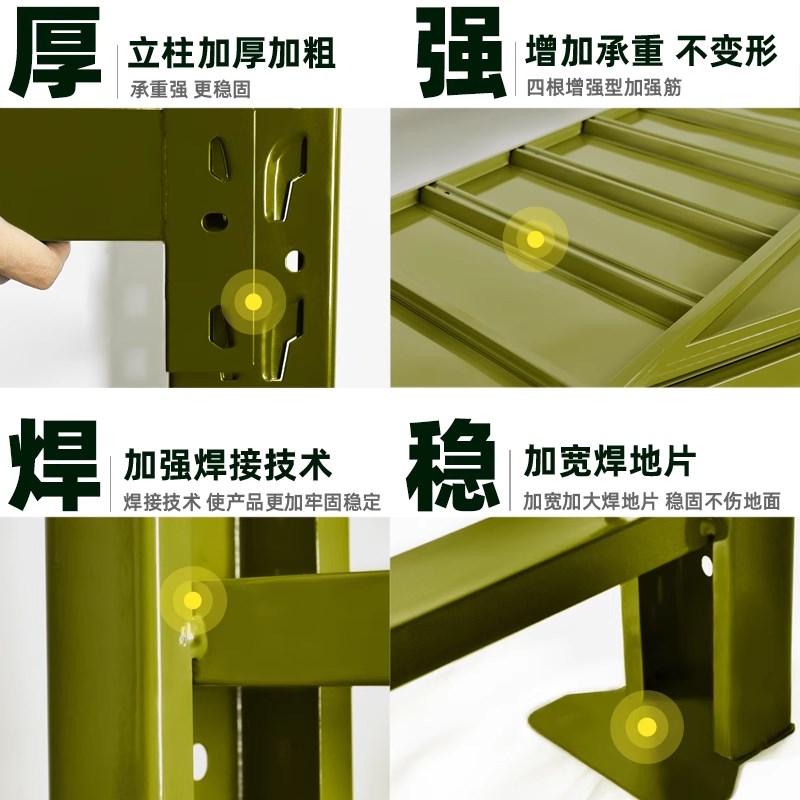 厚 立柱加厚加粗
承重强 更稳固

强 增加承重 不变形
四根增强型加强筋

焊 加强焊接技术
焊接技术 使产品更加牢固稳定

稳 加宽焊地片
加宽加大焊地片 稳固不伤地面