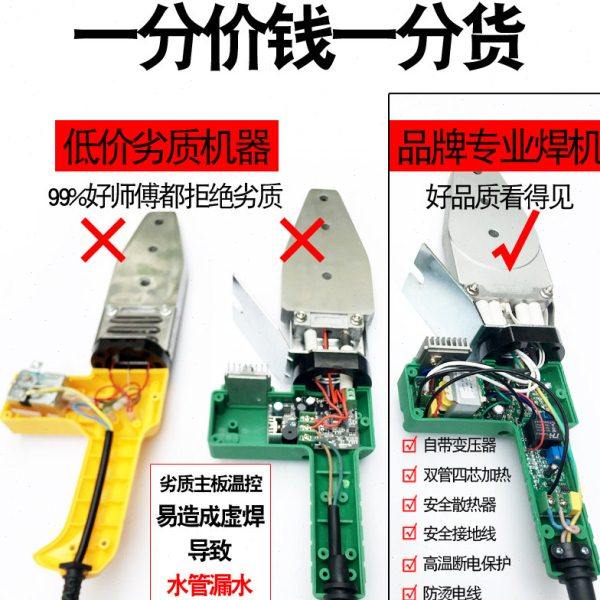 一分价钱一分货

低价劣质机器

99%好师傅都拒绝劣质

劣质主板温控
易造成虚焊
导致
水管漏水

品牌专业焊机

好品质看得见

自带变压器
双管四芯加热
安全散热器
安全接地线
高温断电保护
防烫电线