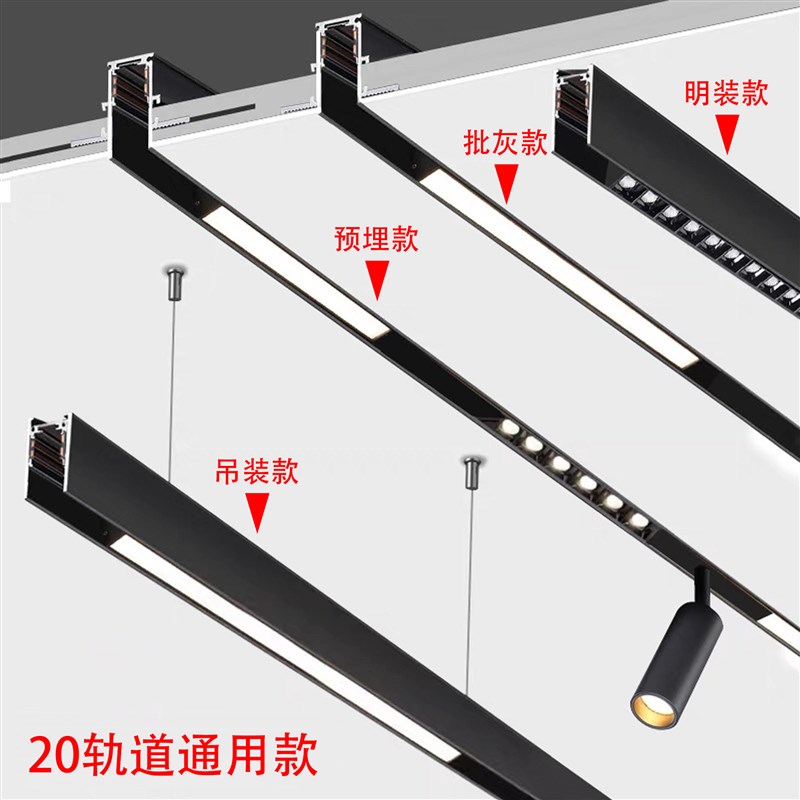 明装款

批灰款

预埋款

吊装款

20轨道通用款