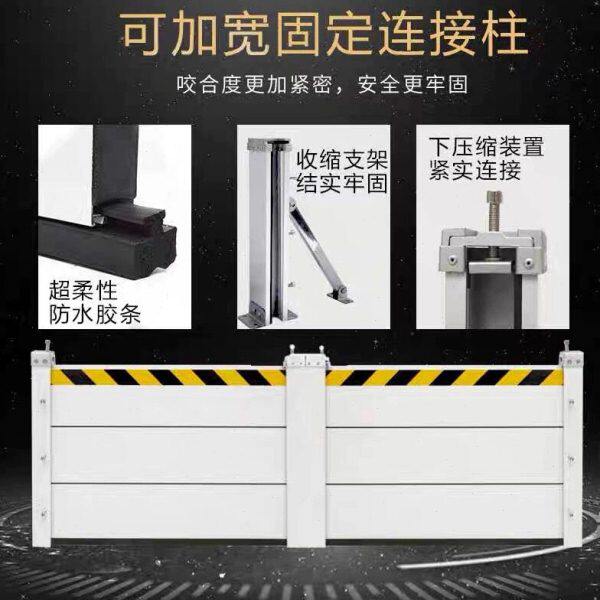 可加宽固定连接柱

咬合度更加紧密，安全更牢固

超柔性
防水胶条

收缩支架
结实牢固

下压缩装置
紧实连接