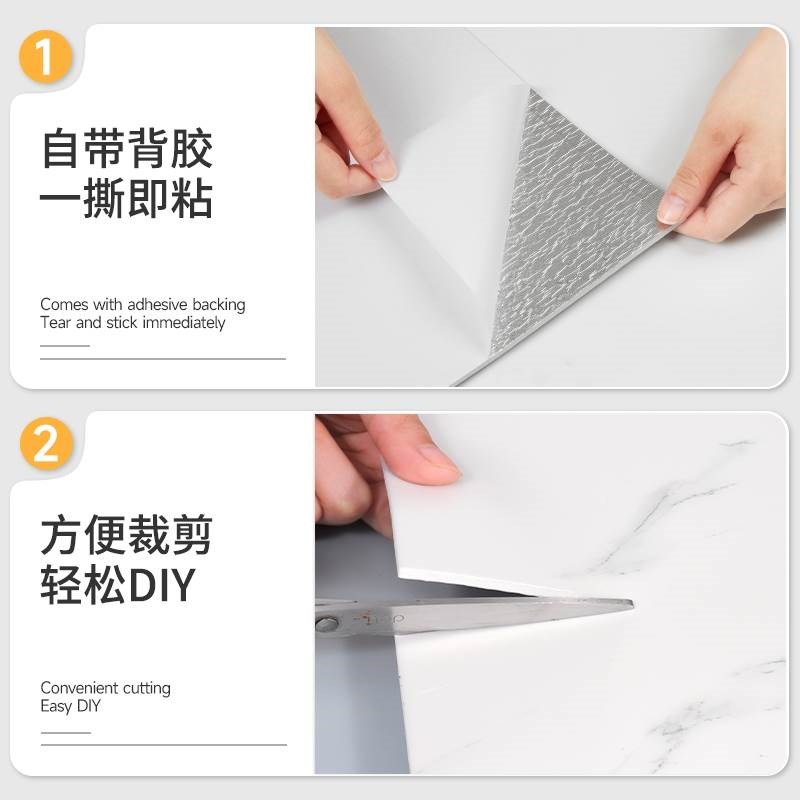 1

自带背胶
一撕即粘

Comes with adhesive backing
Tear and stick immediately

2

方便裁剪
轻松DIY

Convenient cutting
Easy DIY