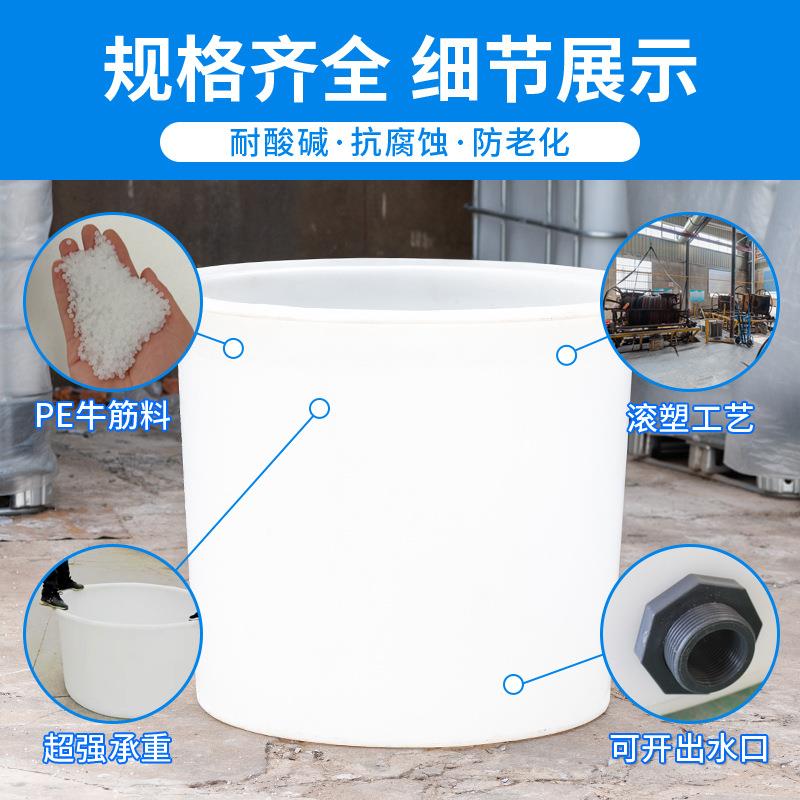 规格齐全 细节展示

耐酸碱·抗腐蚀·防老化

PE牛筋料

滚塑工艺

超强承重

可开出水口