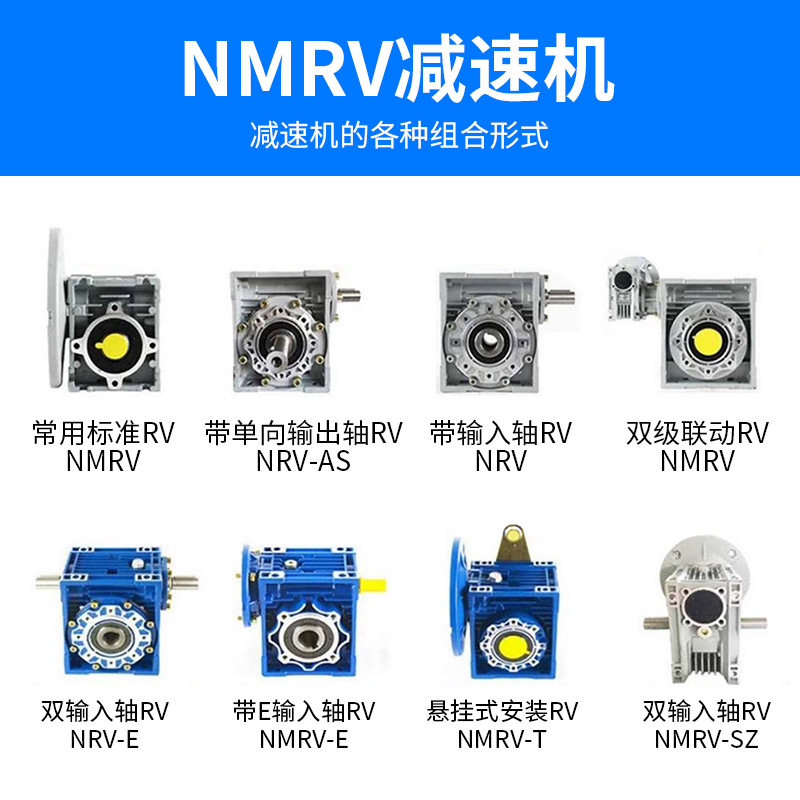 NMRV减速机

减速机的各种组合形式

常用标准RV
NMRV

带单向输出轴RV
NRV-AS

带输入轴RV
NRV

双级联动RV
NMRV

双输入轴RV
NRV-E

带E输入轴RV
NMRV-E

悬挂式安装RV
NMRV-T

双输入轴RV
NMRV-SZ