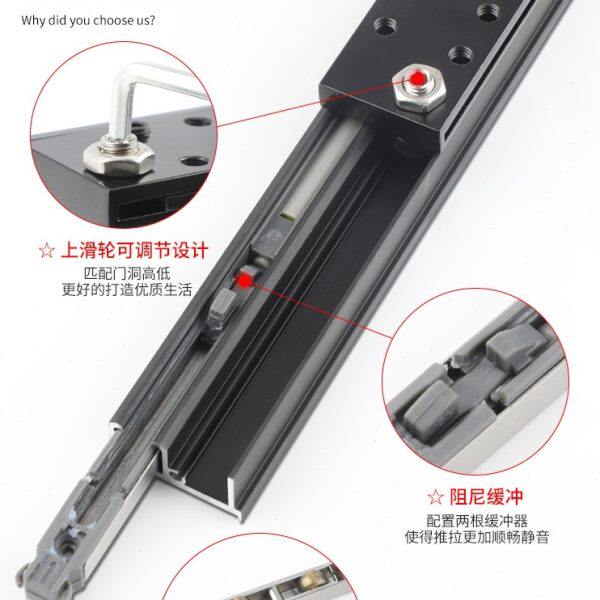 Why did you choose us?

☆ 上滑轮可调节设计

匹配门洞高低
更好的打造优质生活

☆ 阻尼缓冲

配置两根缓冲器
使得推拉更加顺畅静音