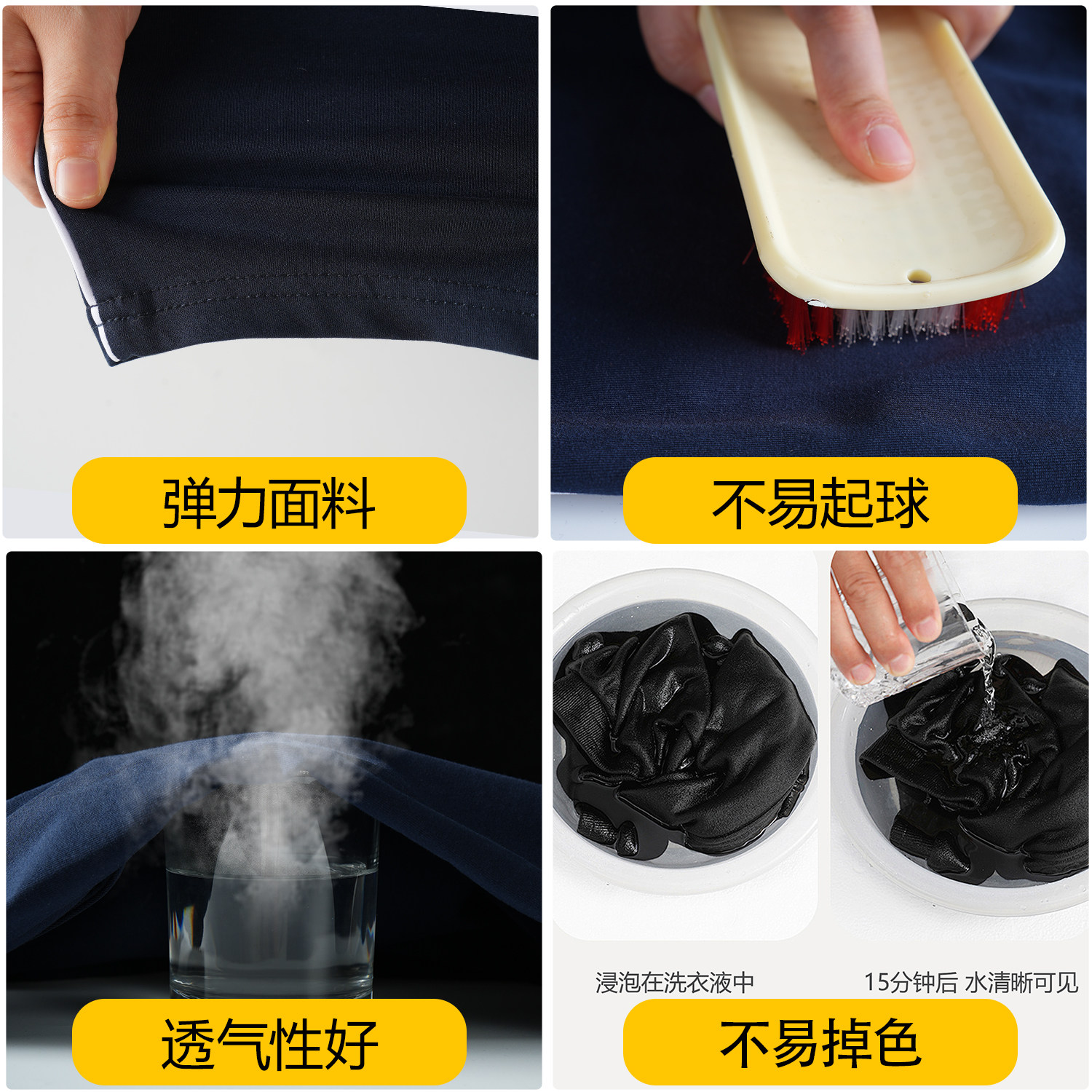 弹力面料

不易起球

透气性好

浸泡在洗衣液中

15分钟后 水清晰可见

不易掉色