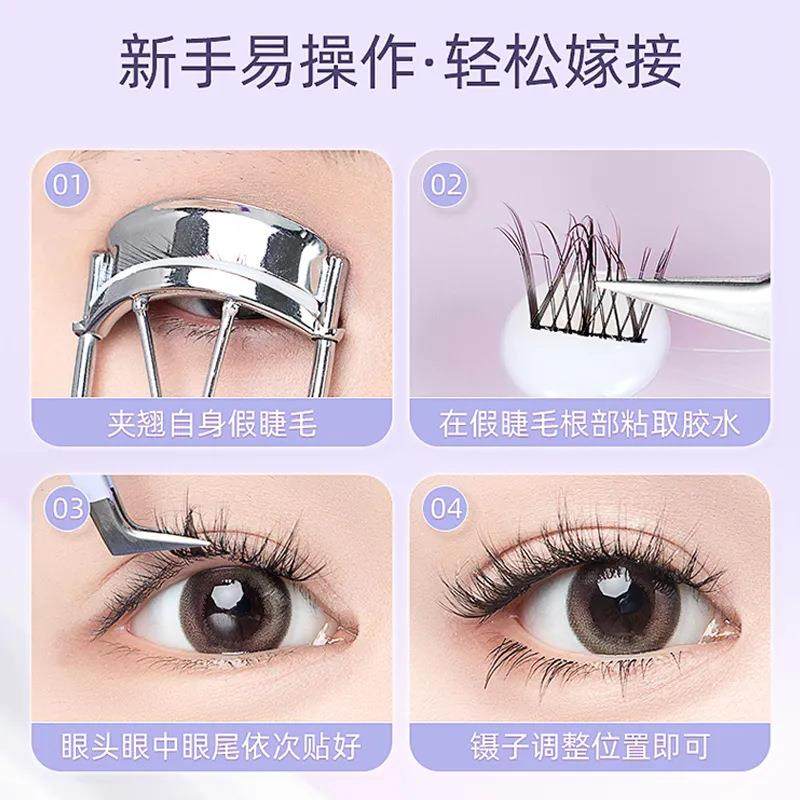 新手易操作·轻松嫁接

01
夹翘自身假睫毛

02
在假睫毛根部粘取胶水

03
眼头眼中眼尾依次贴好

04
镊子调整位置即可