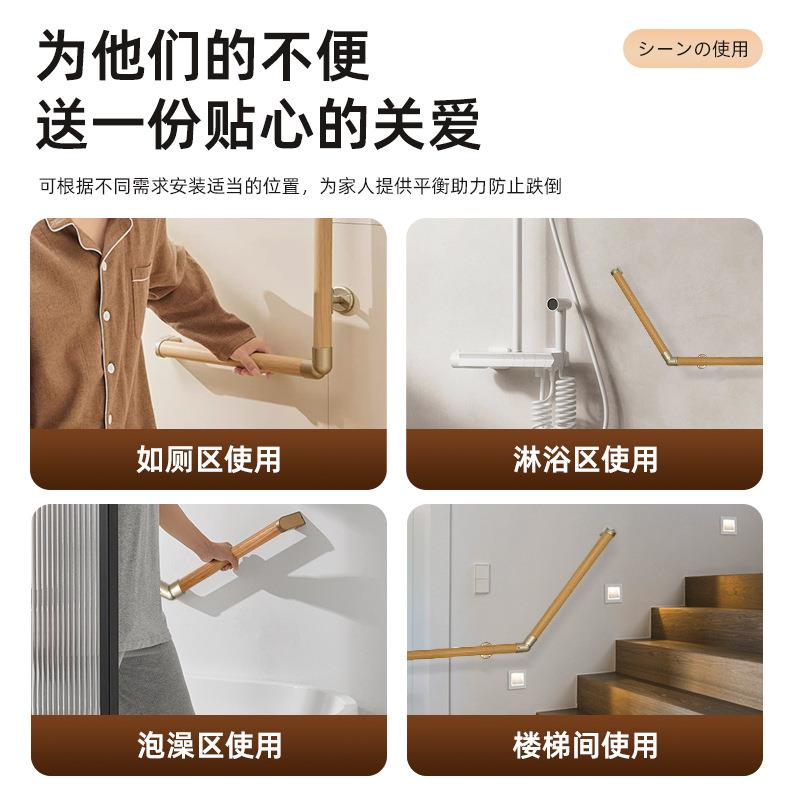 为他们的不便
送一份贴心的关爱

シーンの使用

可根据不同需求安装适当的位置，为家人提供平衡助力防止跌倒

如厕区使用

淋浴区使用

泡澡区使用

楼梯间使用