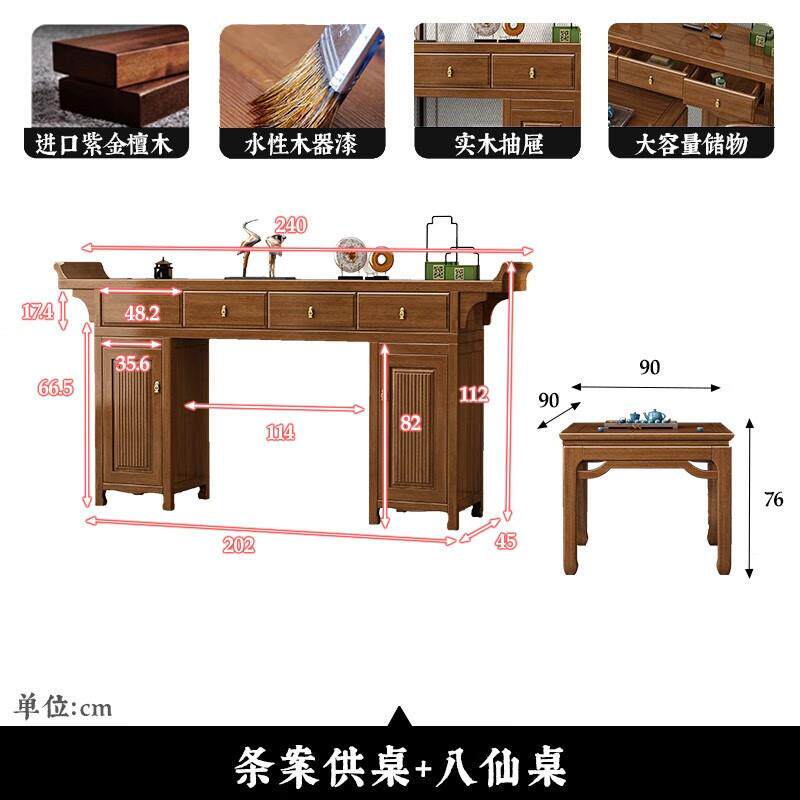 进口紫金檀木
水性木器漆
实木抽屉
大容量储物

240
17.4
48.2
35.6
66.5
114
82
112
202
45

90
90
76

单位:cm

条案供桌+八仙桌