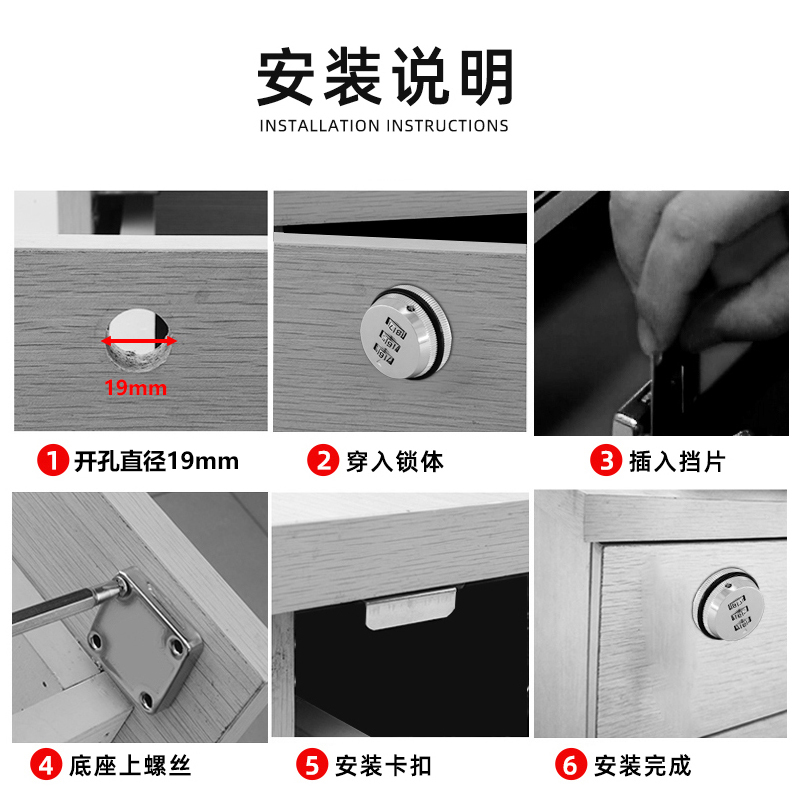 安装说明
INSTALLATION INSTRUCTIONS

19mm

1 开孔直径19mm

2 穿入锁体

3 插入挡片

4 底座上螺丝

5 安装卡扣

6 安装完成