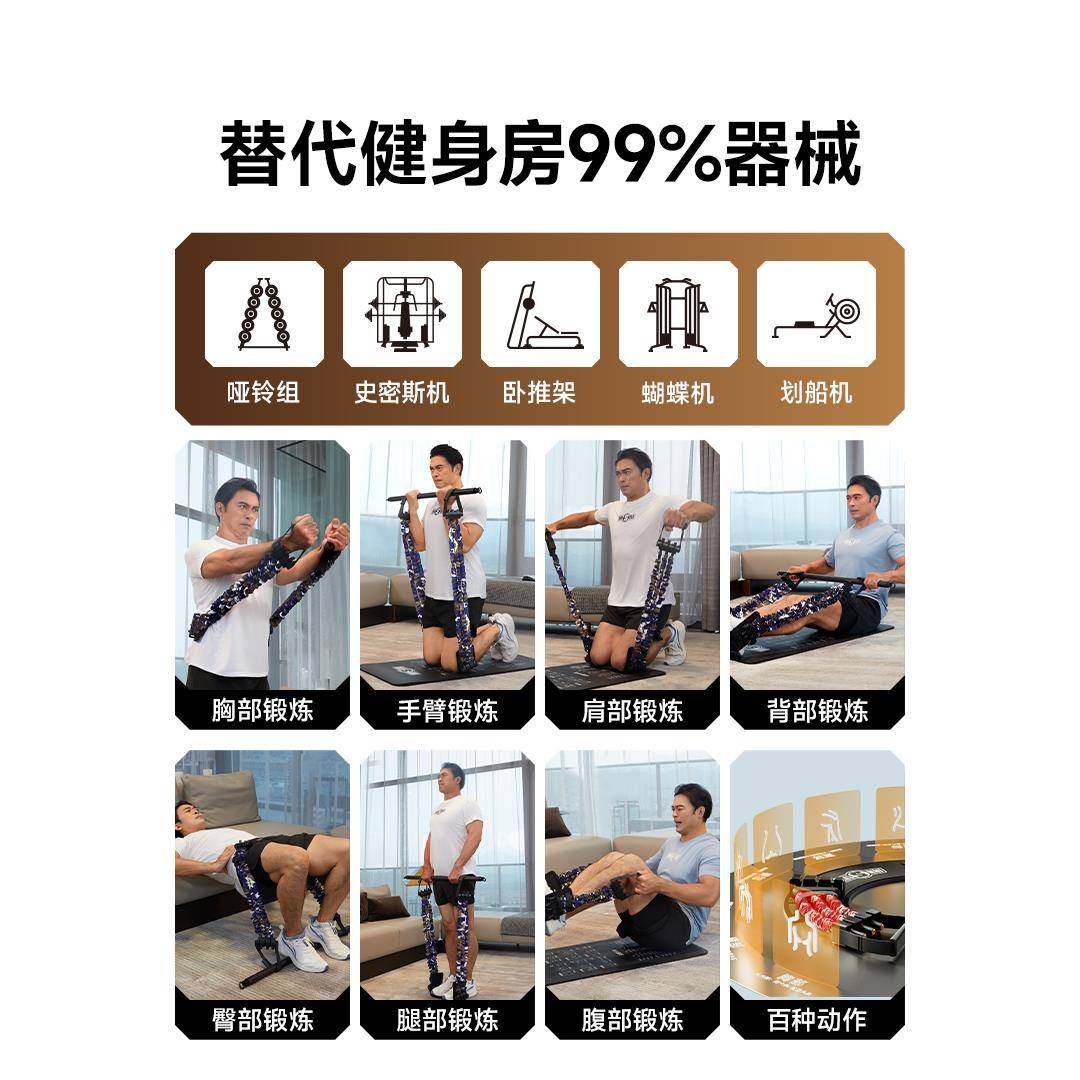 替代健身房99%器械

哑铃组 史密斯机 卧推架 蝴蝶机 划船机

胸部锻炼 手臂锻炼 肩部锻炼 背部锻炼

臀部锻炼 腿部锻炼 腹部锻炼 百种动作