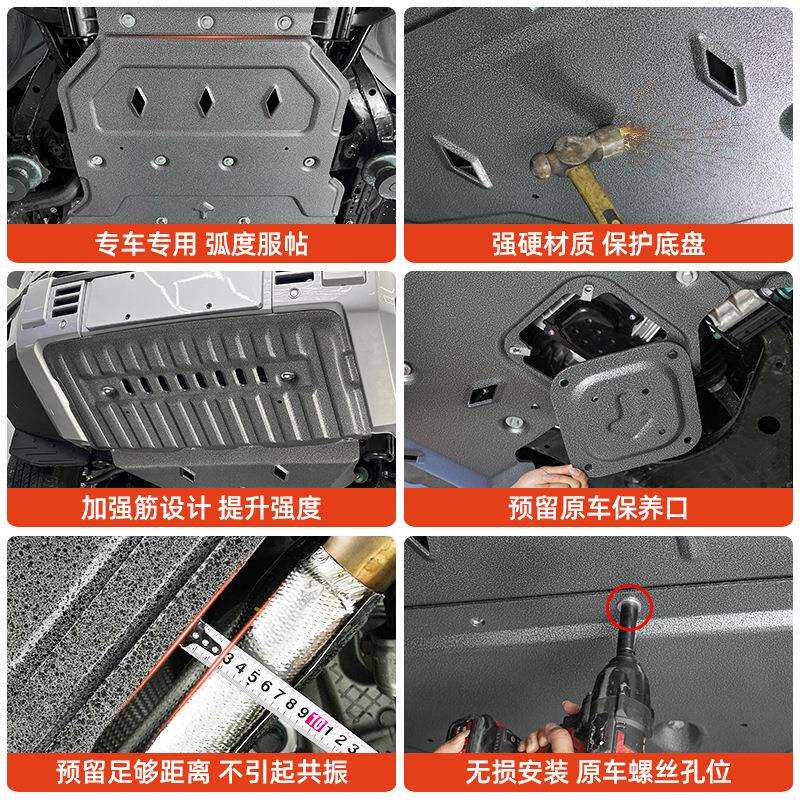 专车专用 弧度服帖

强硬材质 保护底盘

加强筋设计 提升强度

预留原车保养口

3 4 5 6 7 8 9 10 1 2 3

预留足够距离 不引起共振

无损安装 原车螺丝孔位