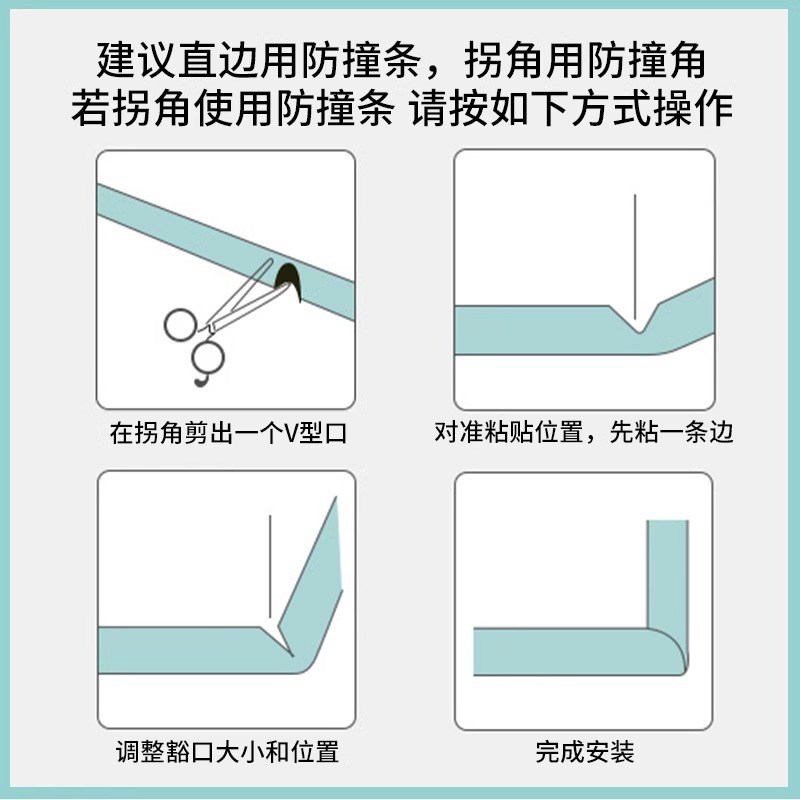 建议直边用防撞条，拐角用防撞角
若拐角使用防撞条 请按如下方式操作

在拐角剪出一个V型口

对准粘贴位置，先粘一条边

调整豁口大小和位置

完成安装