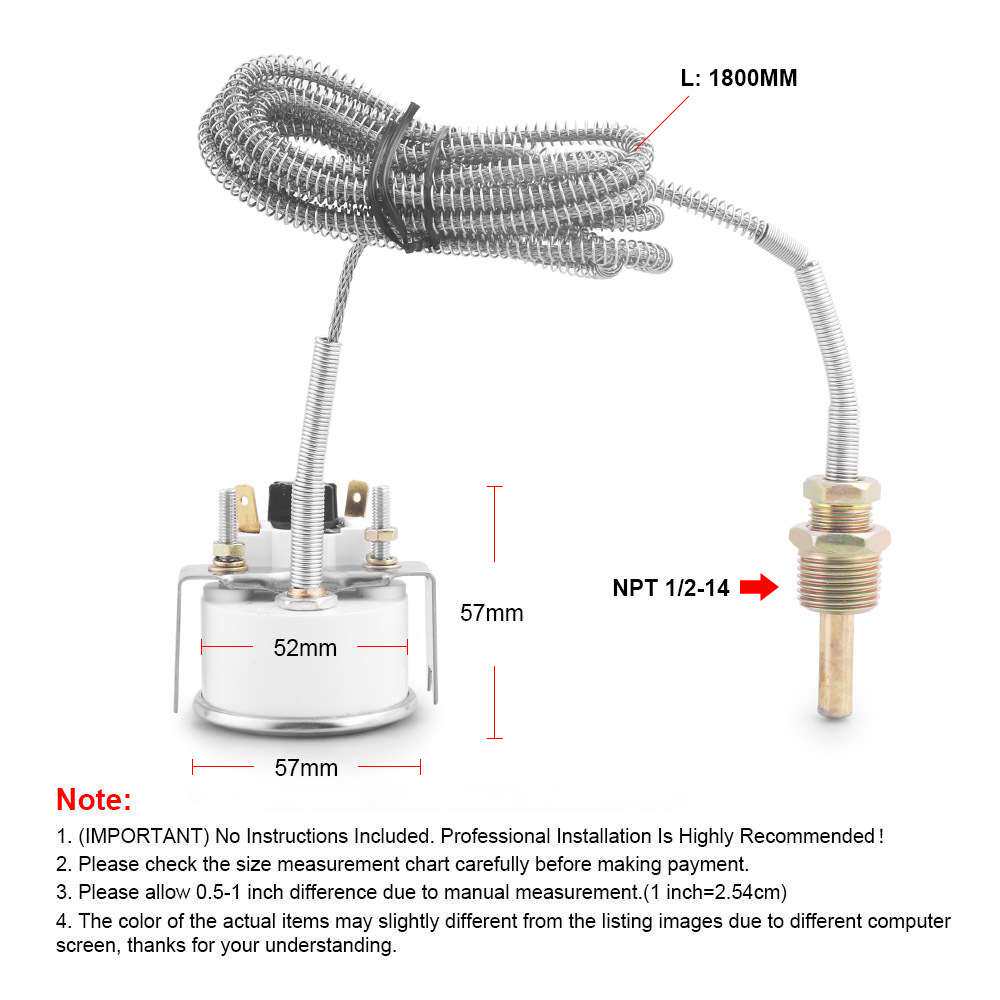 L: 1800MM

NPT 1/2-14

57mm

52mm

57mm

Note:

1. (IMPORTANT) No Instructions Included. Professional Installation Is Highly Recommended！

2. Please check the size measurement chart carefully before making payment.

3. Please allow 0.5-1 inch difference due to manual measurement.(1 inch=2.54cm)

4. The color of the actual items may slightly different from the listing images due to different computer screen, thanks for your understanding.