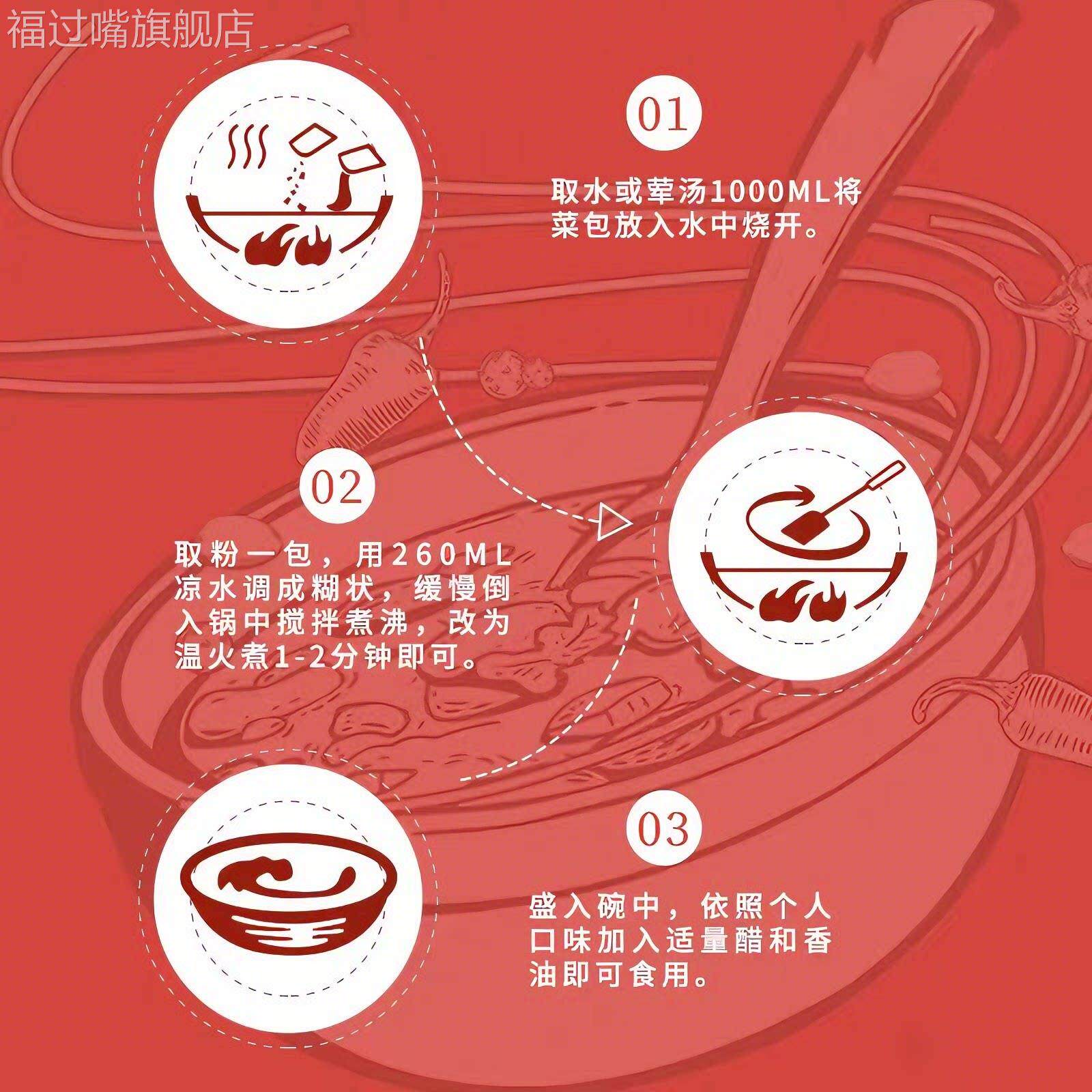 福过嘴旗舰店

01

取水或荤汤1000ML将菜包放入水中烧开。

02

取粉一包，用260ML凉水调成糊状，缓慢倒入锅中搅拌煮沸，改为温火煮1-2分钟即可。

03

盛入碗中，依照个人口味加入适量醋和香油即可食用。