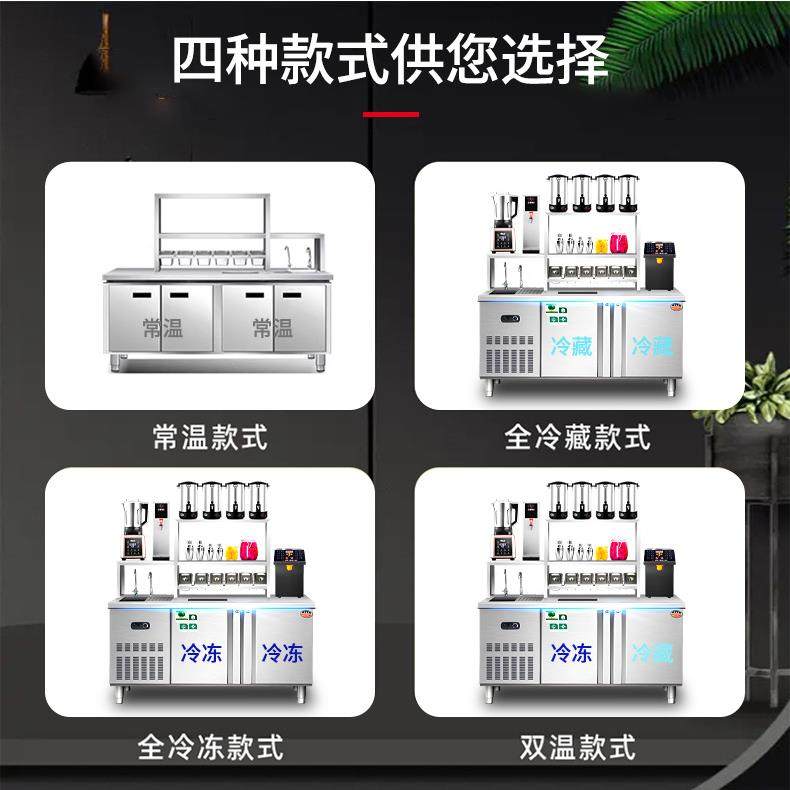 四种款式供您选择

常温 常温

常温款式

冷藏 冷藏

全冷藏款式

冷冻 冷冻

全冷冻款式

冷冻 冷藏

双温款式