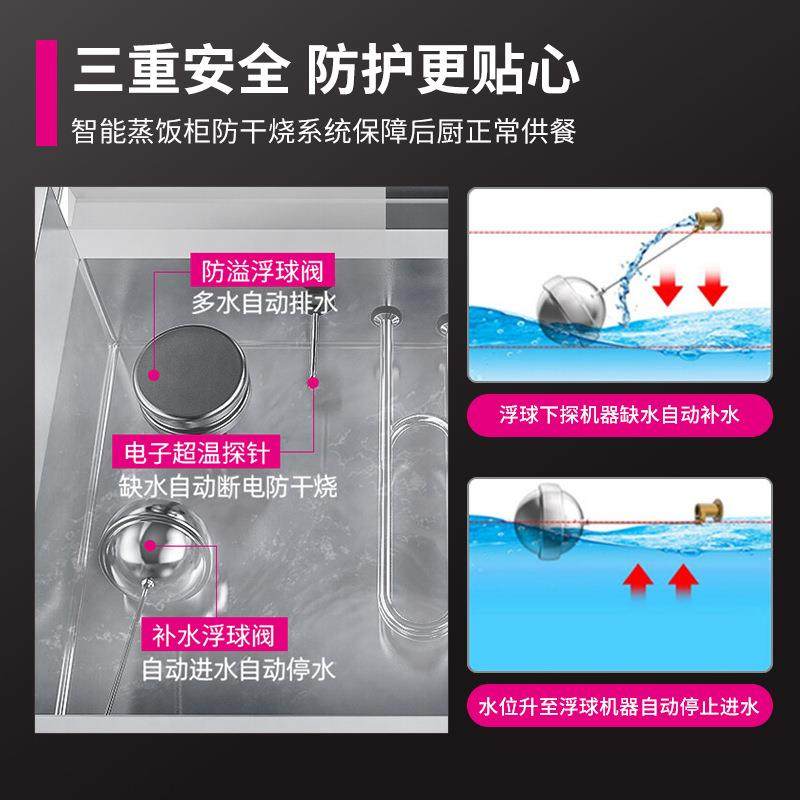 三重安全 防护更贴心

智能蒸饭柜防干烧系统保障后厨正常供餐

防溢浮球阀
多水自动排水

电子超温探针
缺水自动断电防干烧

补水浮球阀
自动进水自动停水

浮球下探机器缺水自动补水

水位升至浮球机器自动停止进水