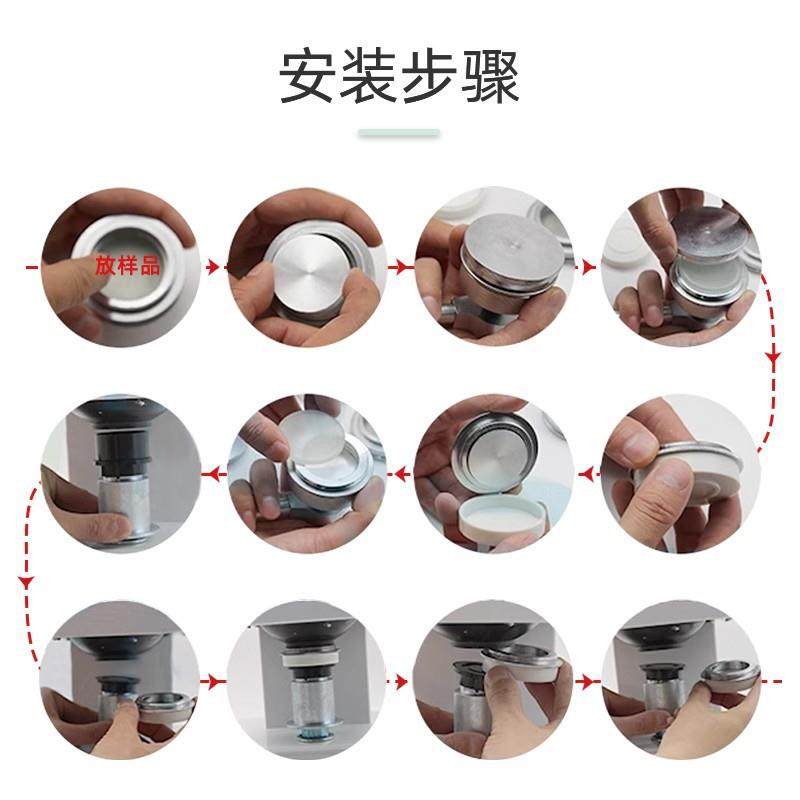 安装步骤

放样品