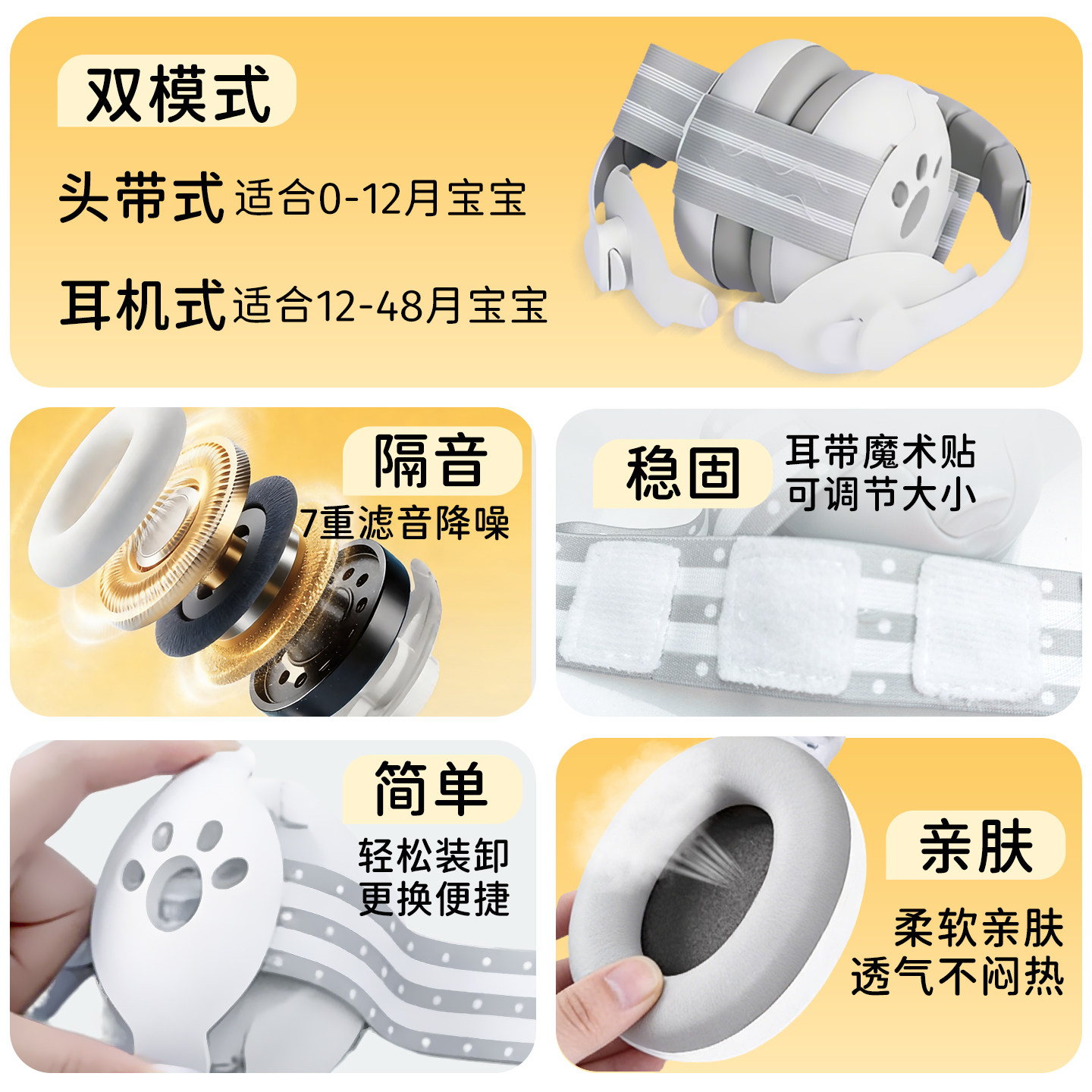 双模式

头带式 适合0-12月宝宝

耳机式 适合12-48月宝宝

隔音

7重滤音降噪

稳固

耳带魔术贴
可调节大小

简单

轻松装卸
更换便捷

亲肤

柔软亲肤
透气不闷热