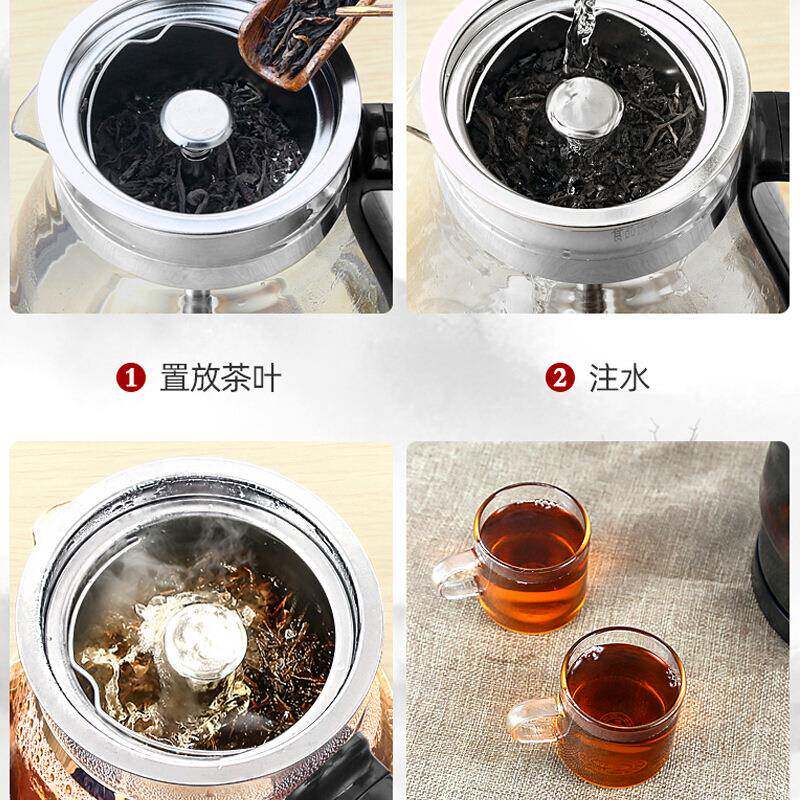 1 置放茶叶

2 注水