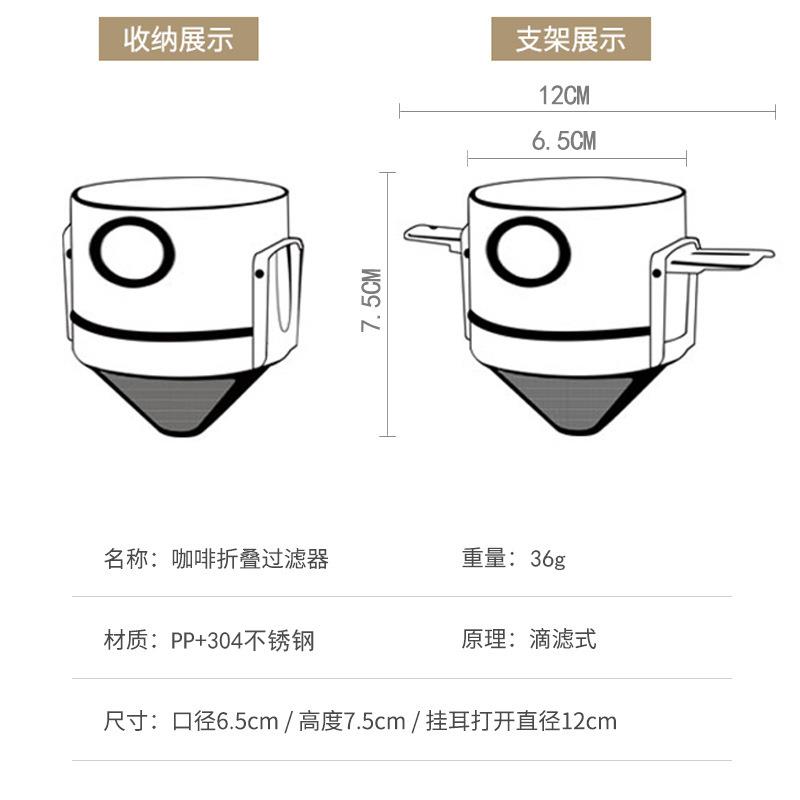 收纳展示

支架展示

12CM

6.5CM

7.5CM

名称：咖啡折叠过滤器

重量：36g

材质：PP+304不锈钢

原理：滴滤式

尺寸：口径6.5cm / 高度7.5cm / 挂耳打开直径12cm