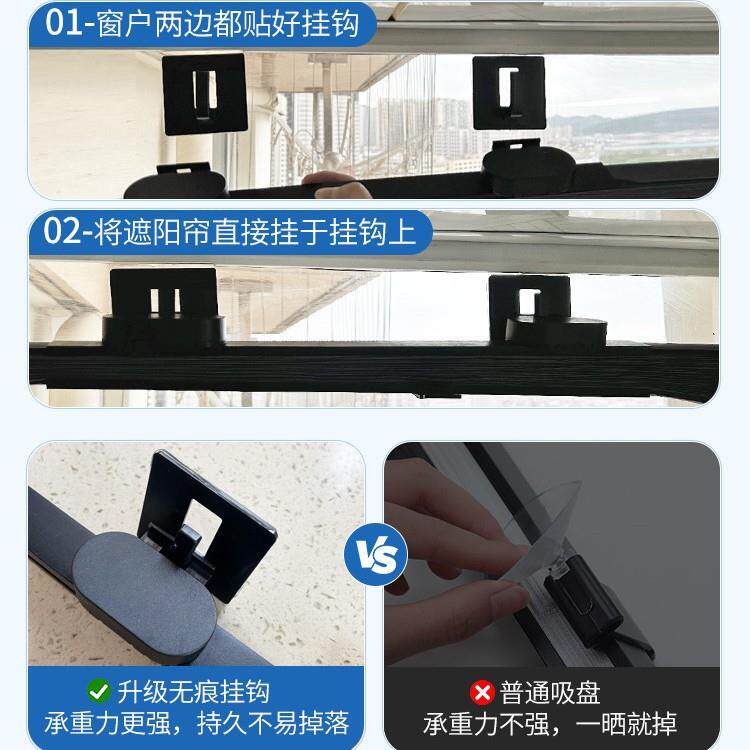 01-窗户两边都贴好挂钩

02-将遮阳帘直接挂于挂钩上

VS

升级无痕挂钩
承重力更强，持久不易掉落

普通吸盘
承重力不强，一晒就掉