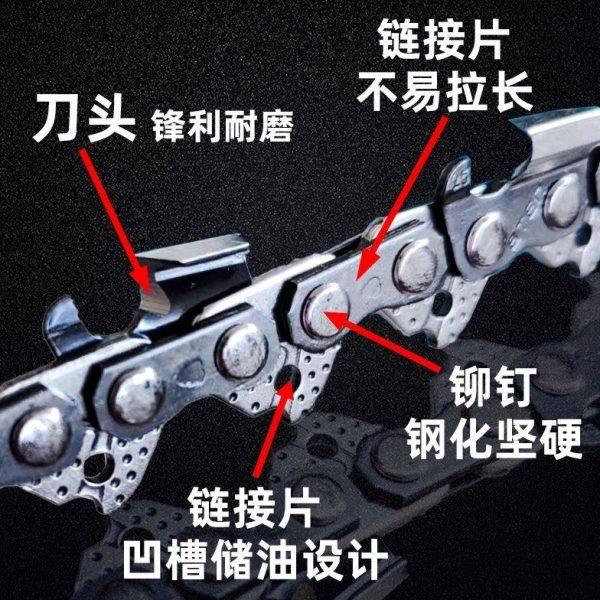 刀头 锋利耐磨

链接片
不易拉长

铆钉
钢化坚硬

链接片
凹槽储油设计