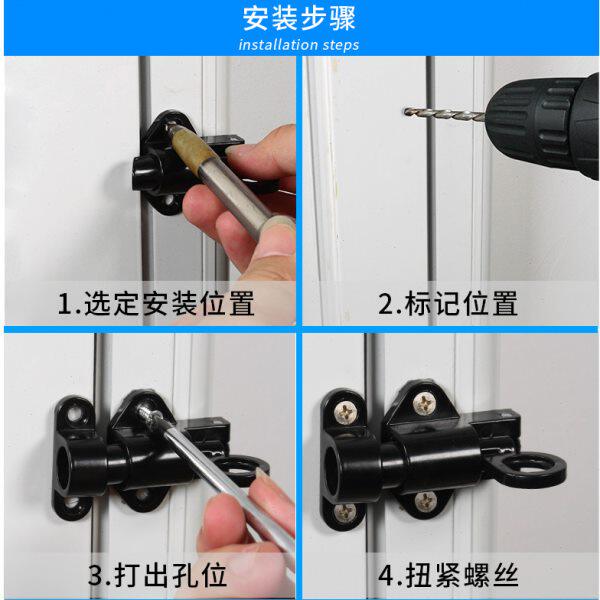 安装步骤
installation steps

1.选定安装位置

2.标记位置

3.打出孔位

4.扭紧螺丝