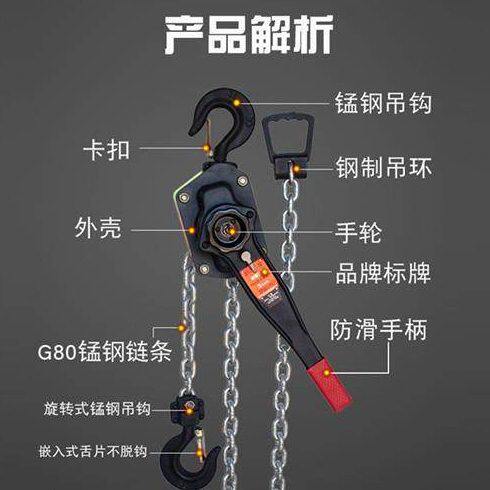 产品解析

锰钢吊钩

卡扣

钢制吊环

外壳

手轮

品牌标牌

防滑手柄

G80锰钢链条

旋转式锰钢吊钩

嵌入式舌片不脱钩