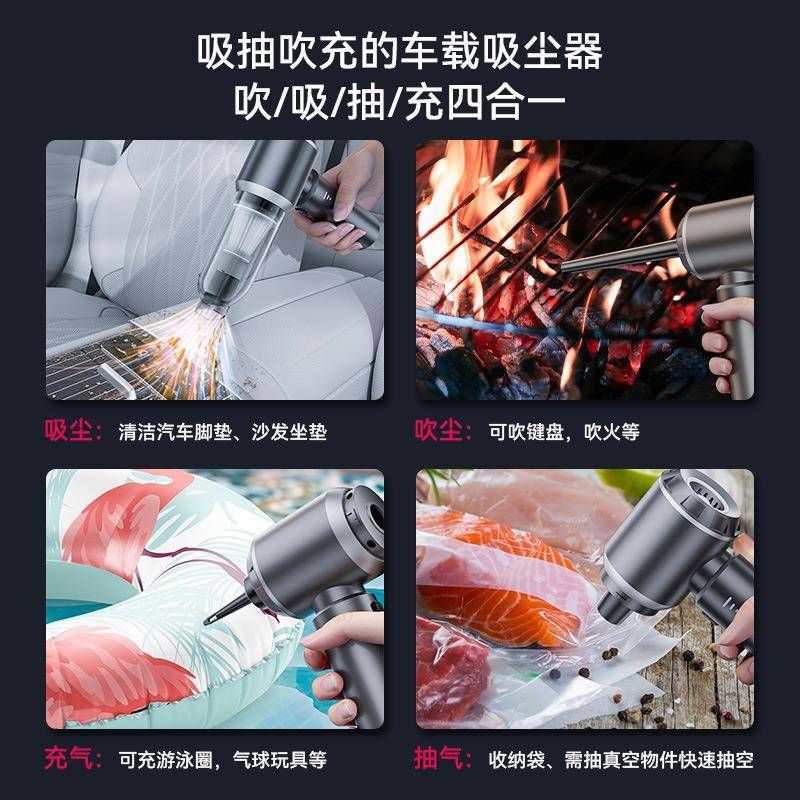 吸抽吹充的车载吸尘器
吹/吸/抽/充四合一

吸尘：清洁汽车脚垫、沙发坐垫

吹尘：可吹键盘，吹火等

充气：可充游泳圈，气球玩具等

抽气：收纳袋、需抽真空物件快速抽空