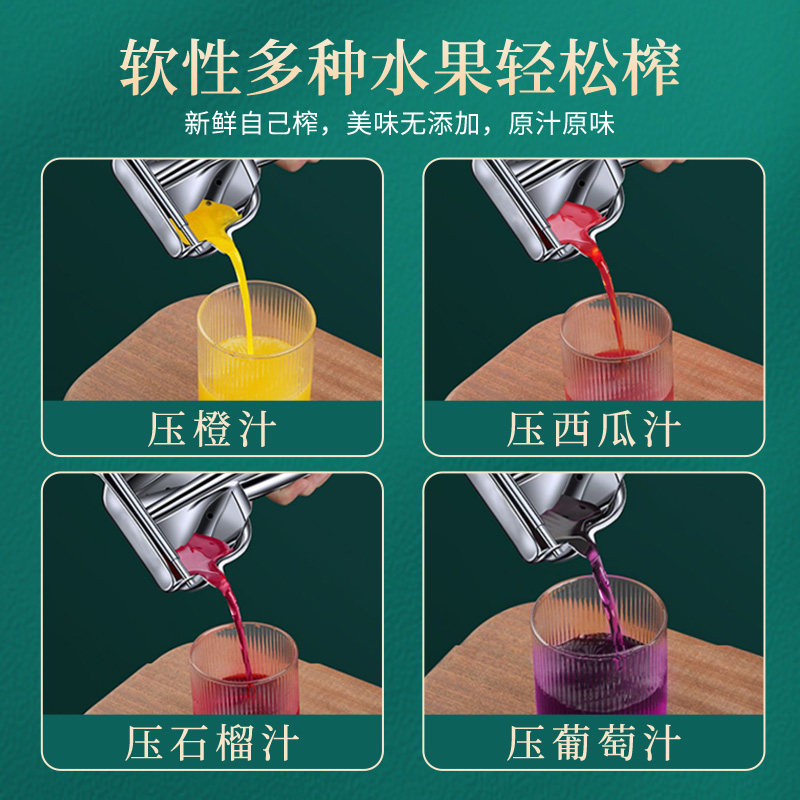 软性多种水果轻松榨

新鲜自己榨，美味无添加，原汁原味

压橙汁

压西瓜汁

压石榴汁

压葡萄汁