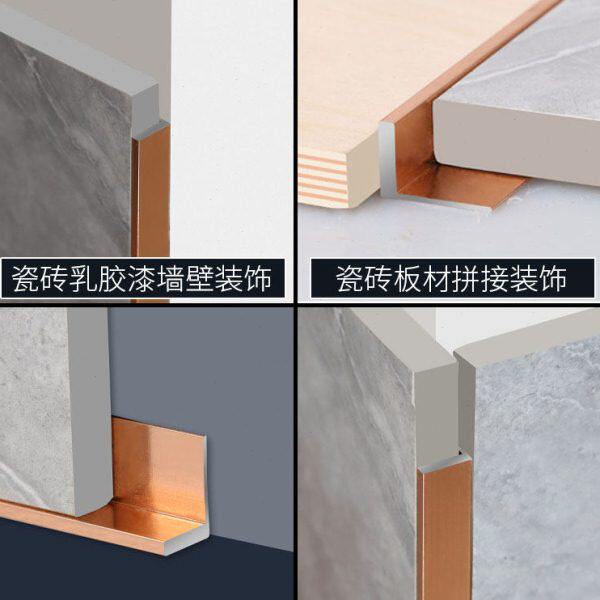 瓷砖乳胶漆墙壁装饰

瓷砖板材拼接装饰