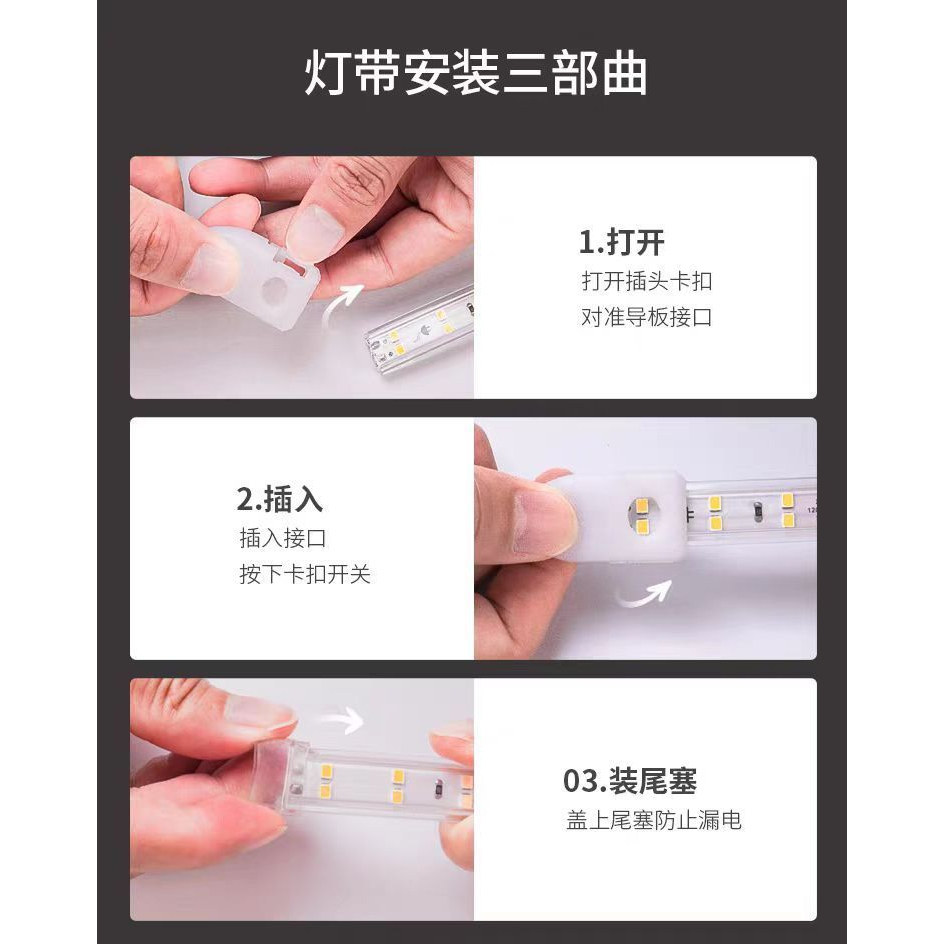 灯带安装三部曲

1.打开
打开插头卡扣
对准导板接口

2.插入
插入接口
按下卡扣开关

03.装尾塞
盖上尾塞防止漏电