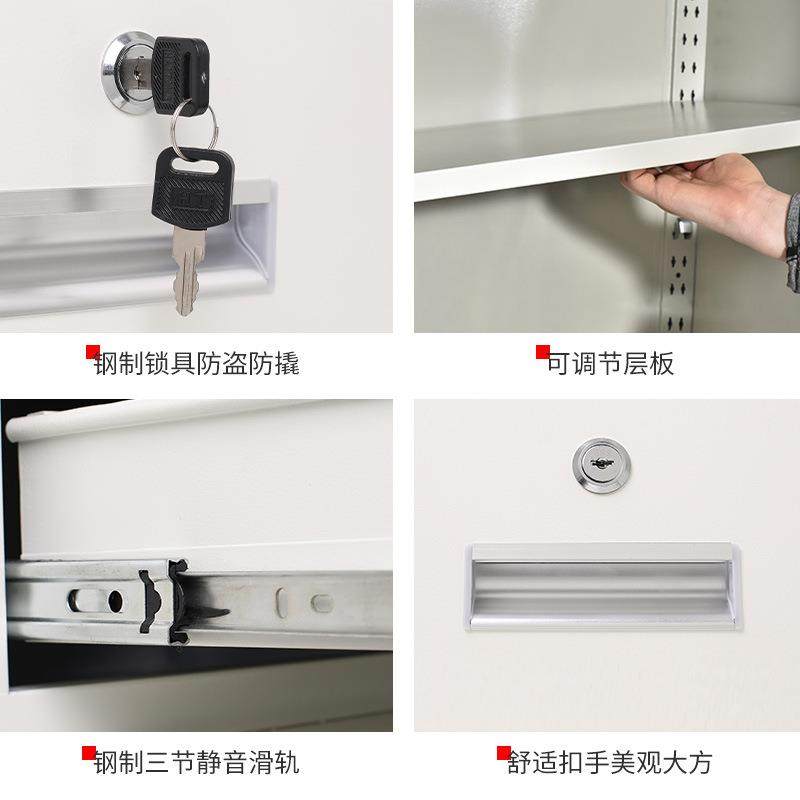 钢制锁具防盗防撬

可调节层板

钢制三节静音滑轨

舒适扣手美观大方