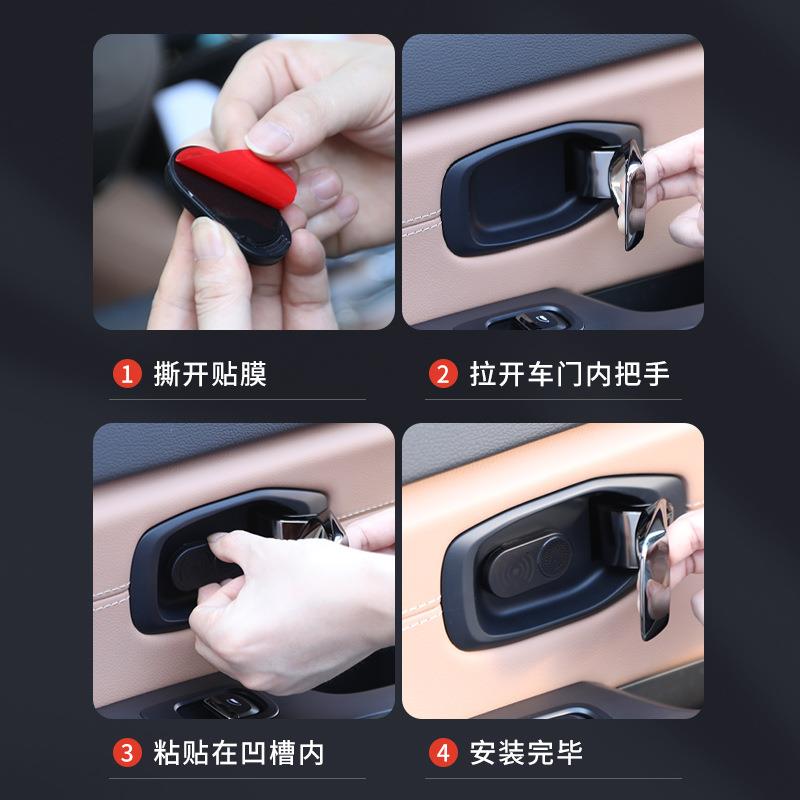 1 撕开贴膜

2 拉开车门内把手

3 粘贴在凹槽内

4 安装完毕