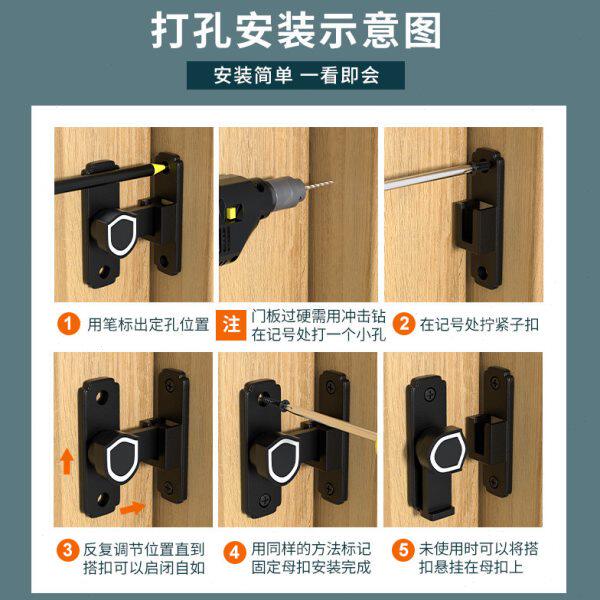 打孔安装示意图

安装简单 一看即会

1 用笔标出定孔位置

注 门板过硬需用冲击钻在记号处打一个小孔

2 在记号处拧紧子扣

3 反复调节位置直到搭扣可以启闭自如

4 用同样的方法标记固定母扣安装完成

5 未使用时可以将搭扣悬挂在母扣上