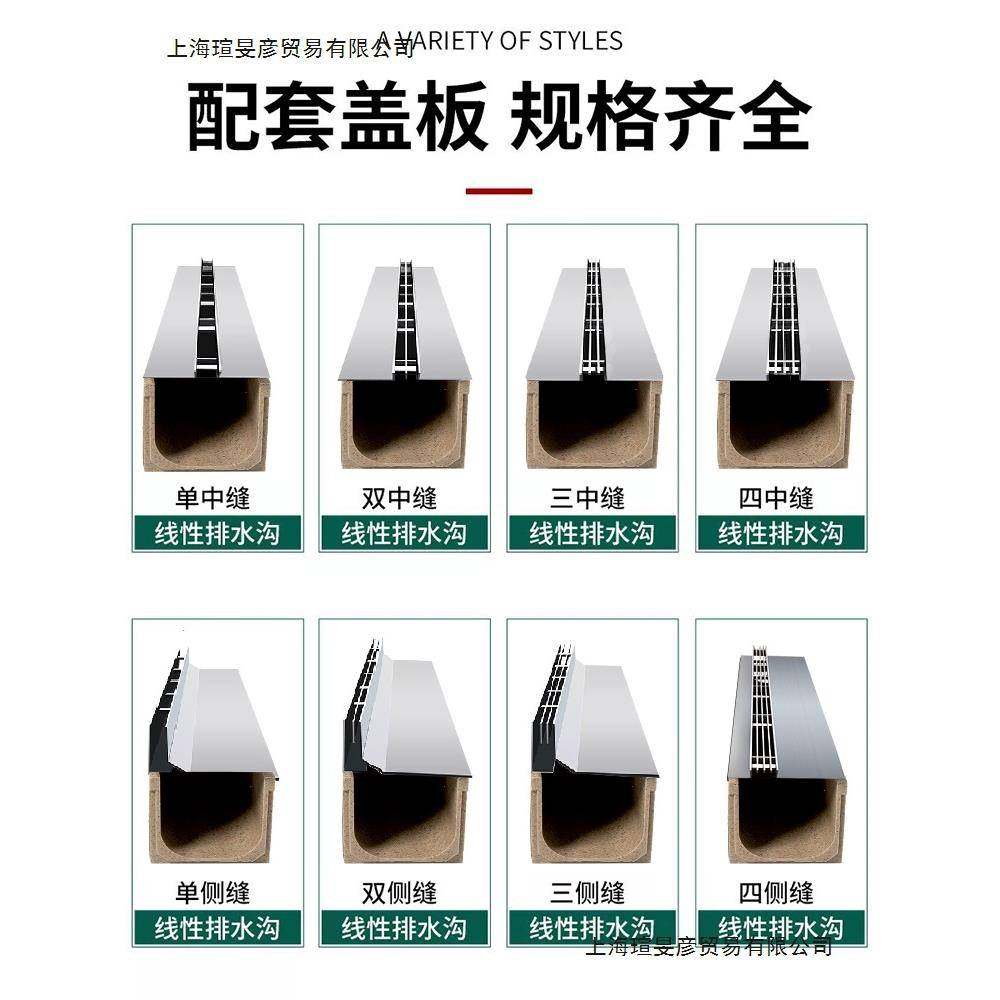 上海瑄旻彦贸易有限公司 A VARIETY OF STYLES

配套盖板 规格齐全

单中缝
线性排水沟

双中缝
线性排水沟

三中缝
线性排水沟

四中缝
线性排水沟

单侧缝
线性排水沟

双侧缝
线性排水沟

三侧缝
线性排水沟

四侧缝
线性排水沟

上海瑄旻彦贸易有限公司