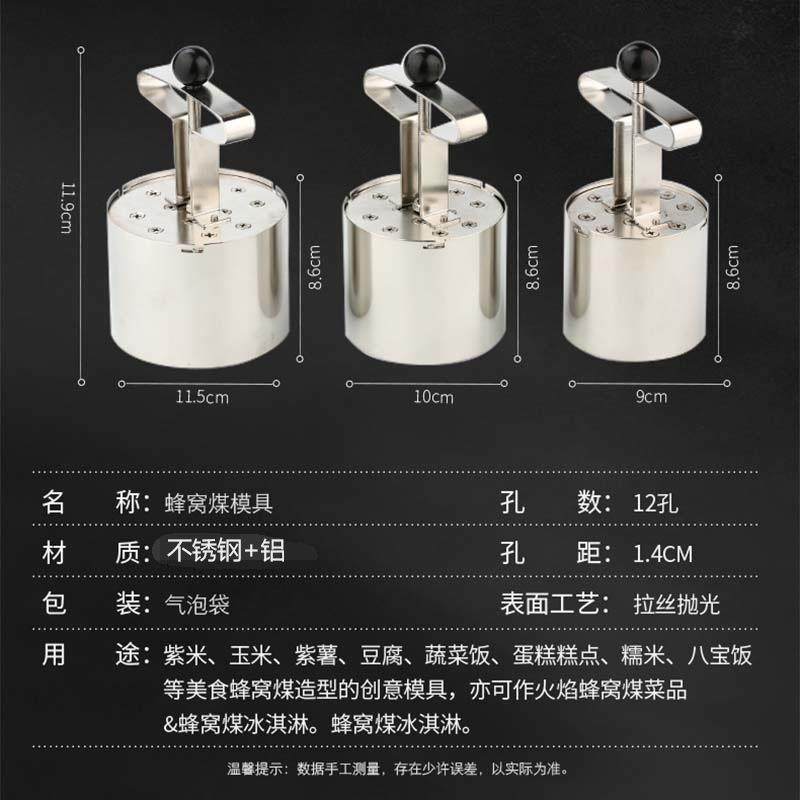 11.9cm

8.6cm

8.6cm

8.6cm

11.5cm

10cm

9cm

名 称：蜂窝煤模具

孔 数：12孔

材 质：不锈钢+铝

孔 距：1.4CM

包 装：气泡袋

表面工艺：拉丝抛光

用 途：紫米、玉米、紫薯、豆腐、蔬菜饭、蛋糕糕点、糯米、八宝饭等美食蜂窝煤造型的创意模具，亦可作火焰蜂窝煤菜品&蜂窝煤冰淇淋。蜂窝煤冰淇淋。

温馨提示：数据手工测量，存在少许误差，以实际为准。