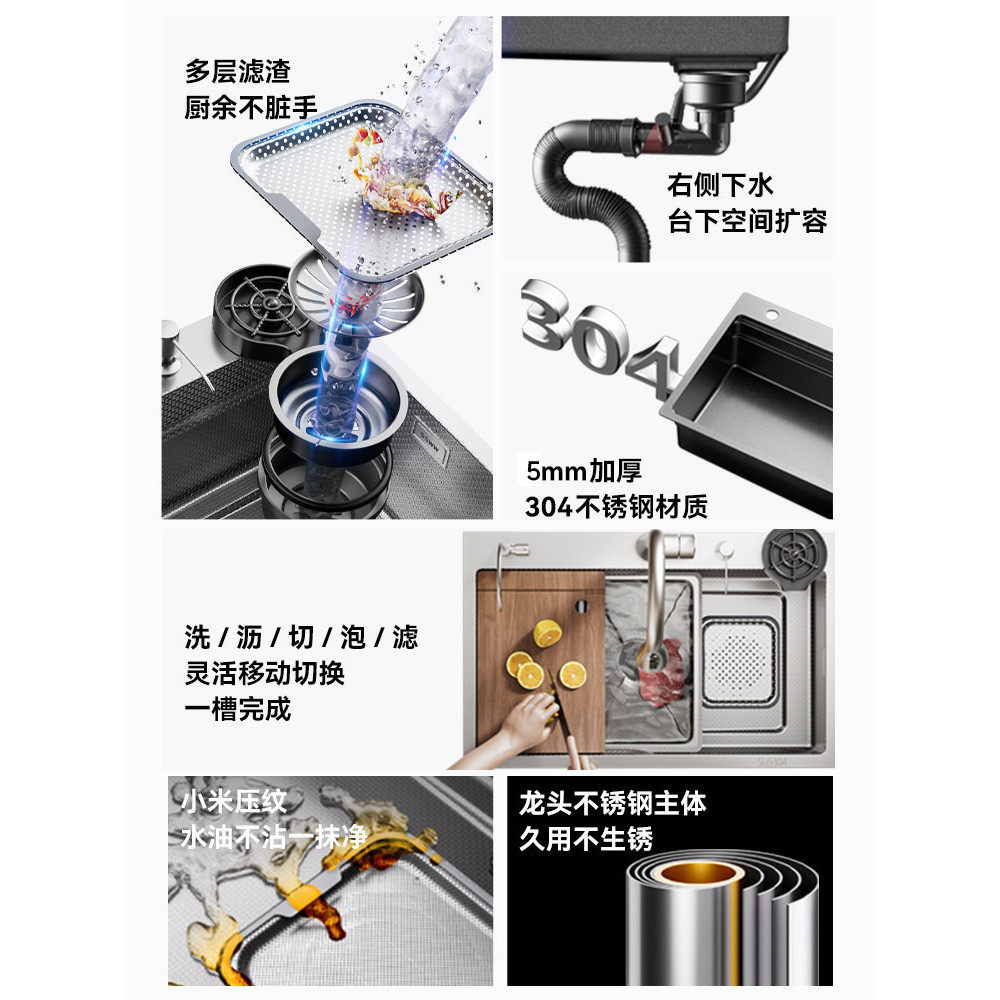 多层滤渣
厨余不脏手

右侧下水
台下空间扩容

304

5mm加厚
304不锈钢材质

洗 / 沥 / 切 / 泡 / 滤
灵活移动切换
一槽完成

小米压纹
水油不沾一抹净

龙头不锈钢主体
久用不生锈