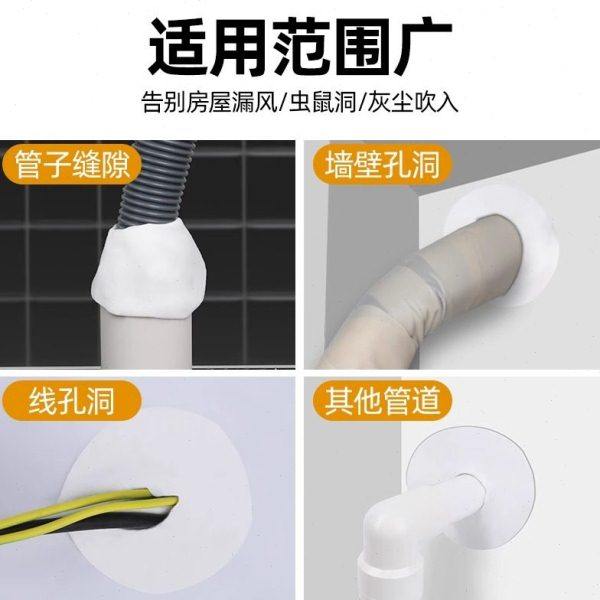 适用范围广

告别房屋漏风/虫鼠洞/灰尘吹入

管子缝隙

墙壁孔洞

线孔洞

其他管道