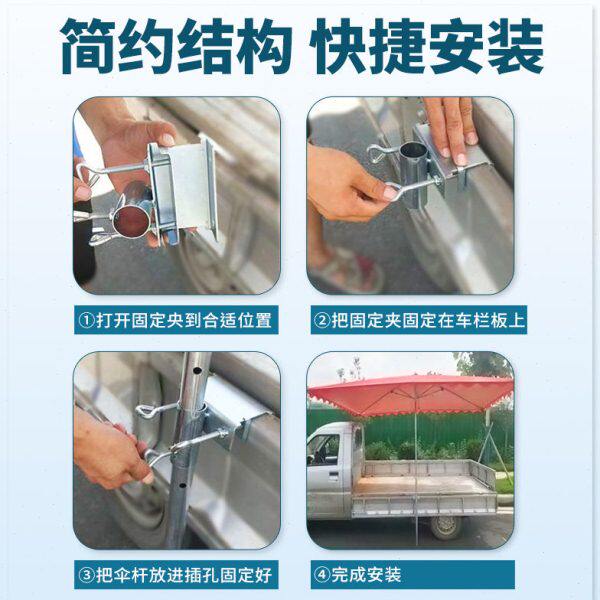 简约结构 快捷安装

①打开固定央到合适位置

②把固定夹固定在车栏板上

③把伞杆放进插孔固定好

④完成安装