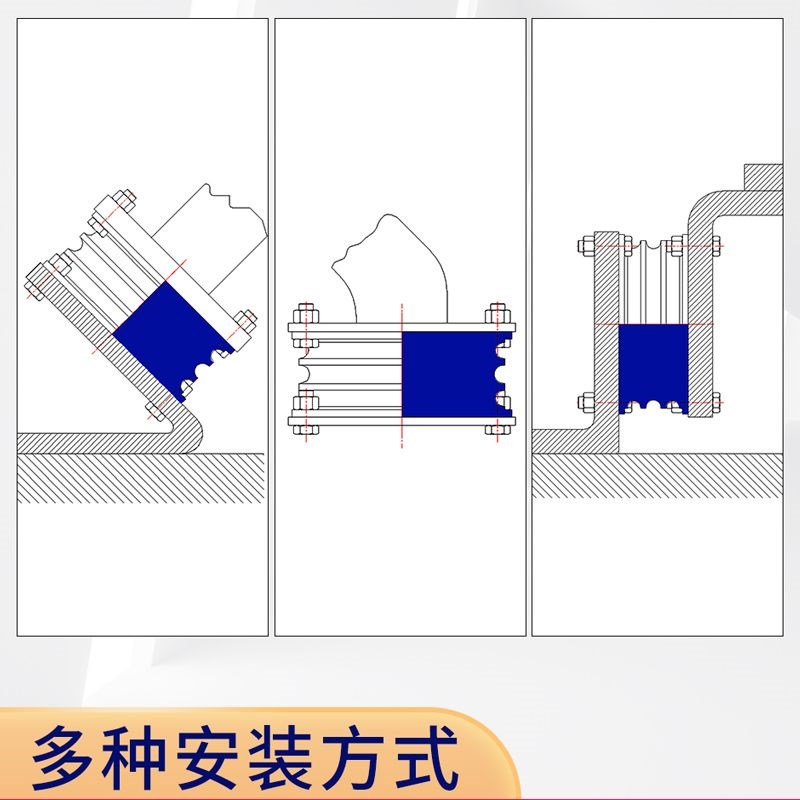 多种安装方式