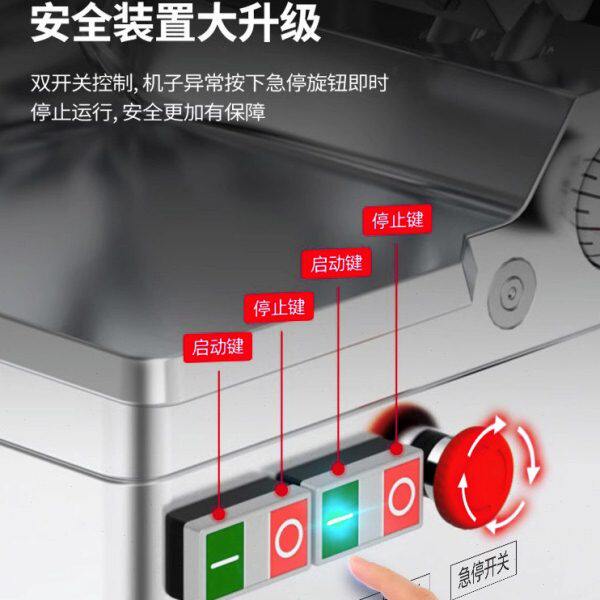 安全装置大升级

双开关控制, 机子异常按下急停旋钮即时停止运行, 安全更加有保障

停止键

启动键

停止键

启动键

急停开关