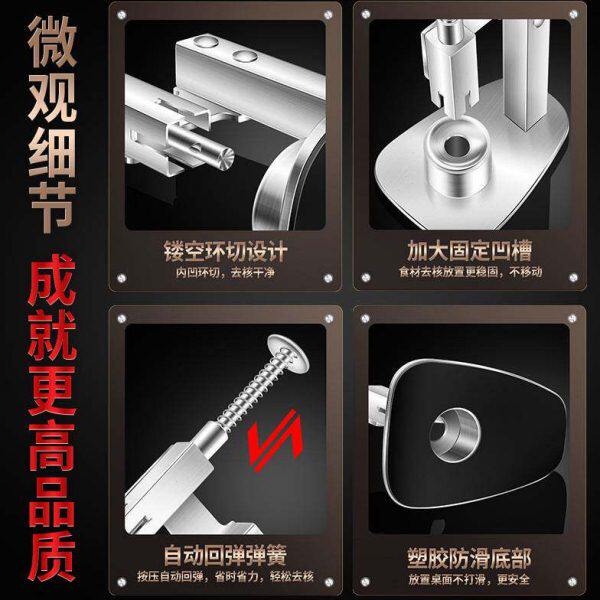 微观细节

成就更高品质

镂空环切设计
内凹环切，去核干净

加大固定凹槽
食材去核放置更稳固，不移动

自动回弹弹簧
按压自动回弹，省时省力，轻松去核

塑胶防滑底部
放置桌面不打滑，更安全