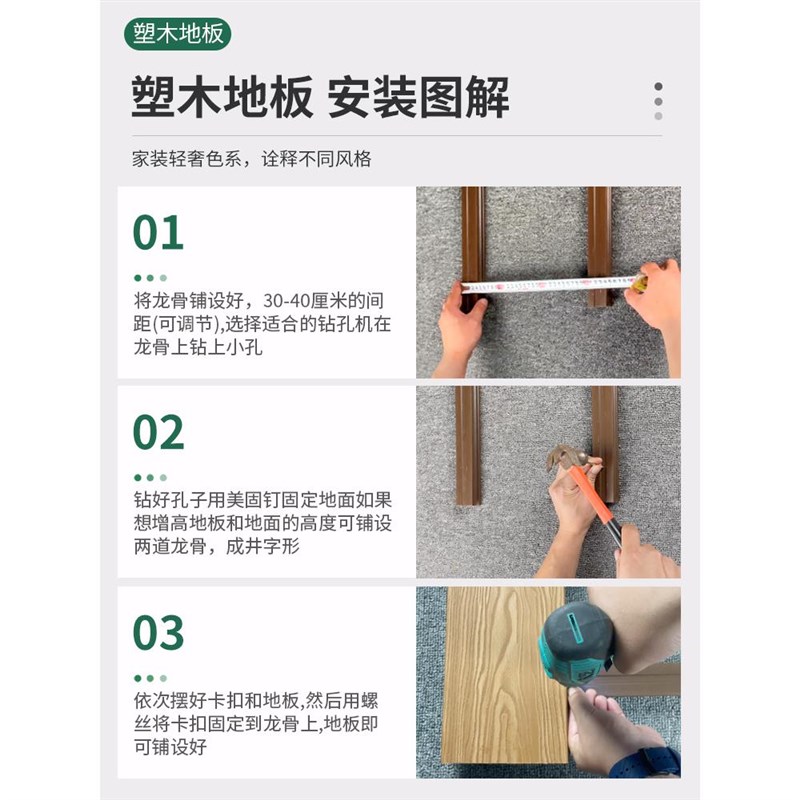 塑木地板

塑木地板 安装图解

家装轻奢色系，诠释不同风格

01

将龙骨铺设好，30-40厘米的间距(可调节),选择适合的钻孔机在龙骨上钻上小孔

02

钻好孔子用美固钉固定地面如果想增高地板和地面的高度可铺设两道龙骨，成井字形

03

依次摆好卡扣和地板,然后用螺丝将卡扣固定到龙骨上,地板即可铺设好