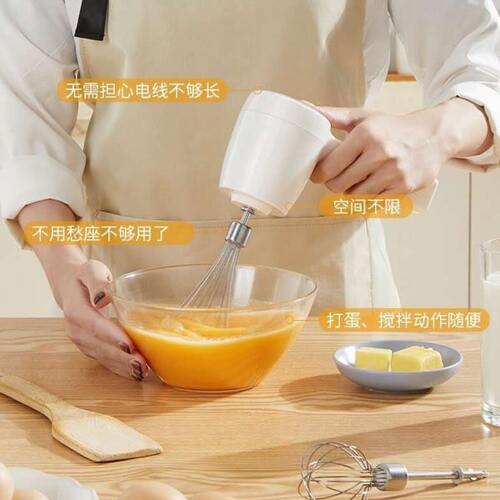 无需担心电线不够长

空间不限

不用愁座不够用了

打蛋、搅拌动作随便